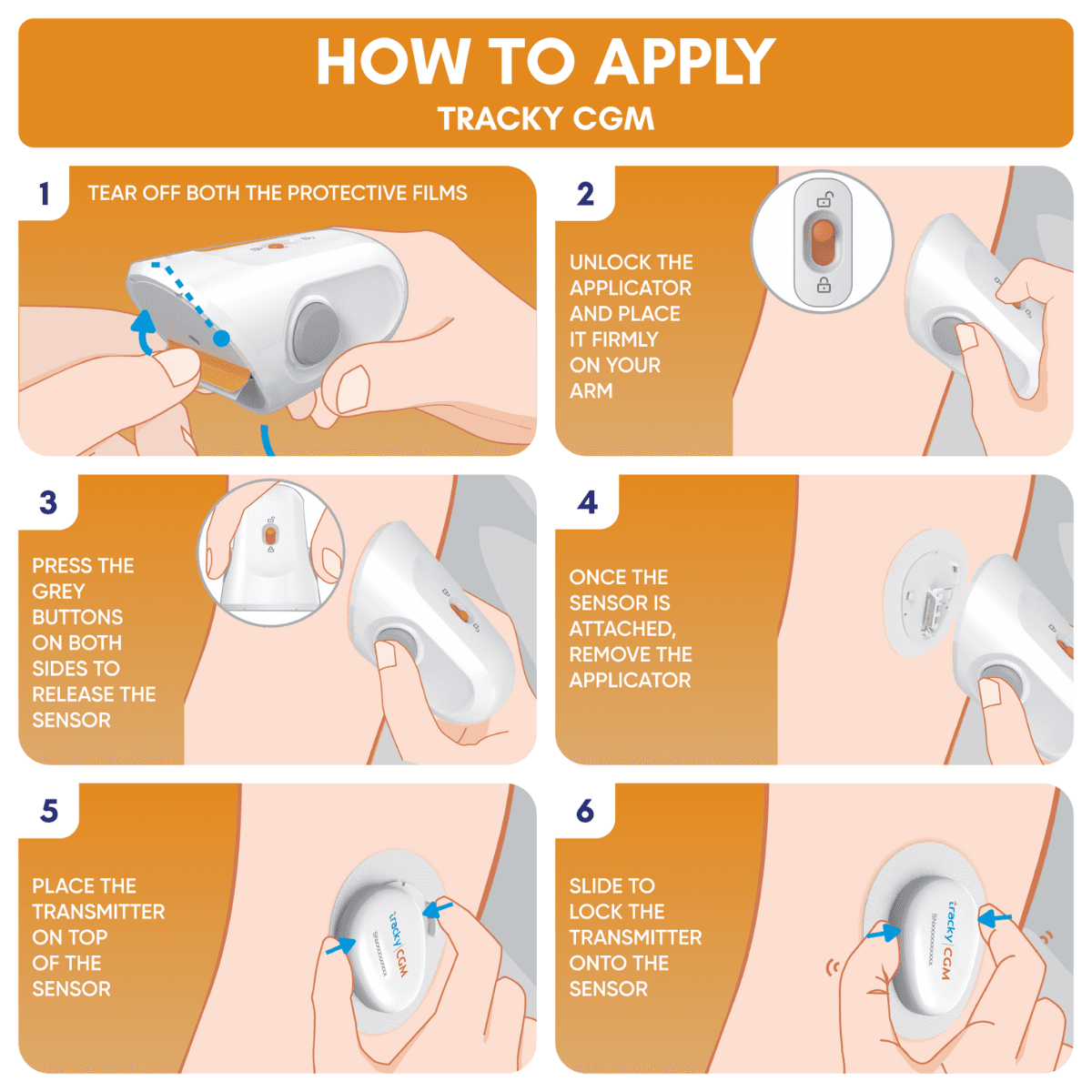 HOW TO APPLY
TRACKY CGM

1
TEAR OFF BOTH THE PROTECTIVE FILMS

2
UNLOCK THE APPLICATOR AND PLACE IT FIRMLY ON YOUR ARM

3
PRESS THE GREY BUTTONS ON BOTH SIDES TO RELEASE THE SENSOR

4
ONCE THE SENSOR IS ATTACHED, REMOVE THE APPLICATOR

5
PLACE THE TRANSMITTER ON TOP OF THE SENSOR

tracky CGM
SNxxxxxxxxxx

6
SLIDE TO LOCK THE TRANSMITTER ONTO THE SENSOR

tracky CGM
SNxxxxxxxxxx